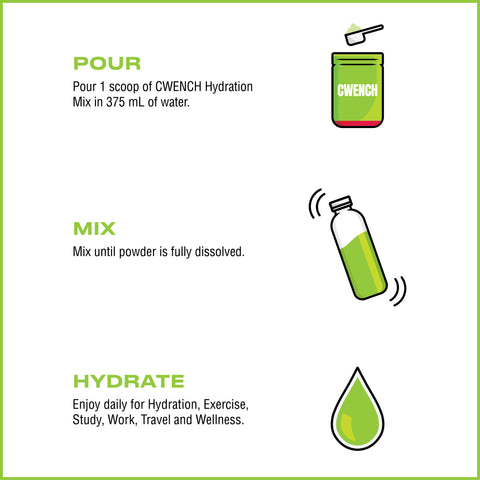 POUR
Pour 1 scoop of CWENCH Hydration Mix in 375 mL of water.

CWENCH

MIX
Mix until powder is fully dissolved.

HYDRATE
Enjoy daily for Hydration, Exercise, Study, Work, Travel and Wellness.