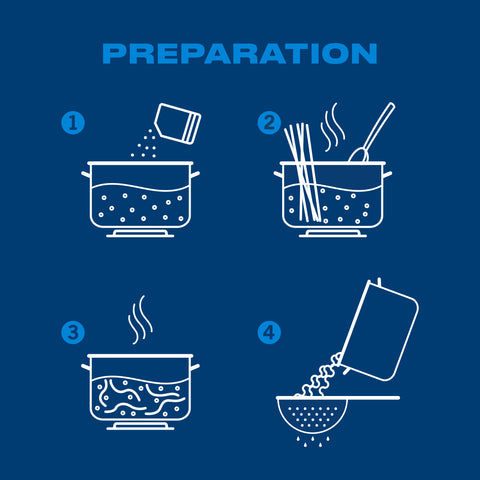 PREPARATION

1

2

3

4